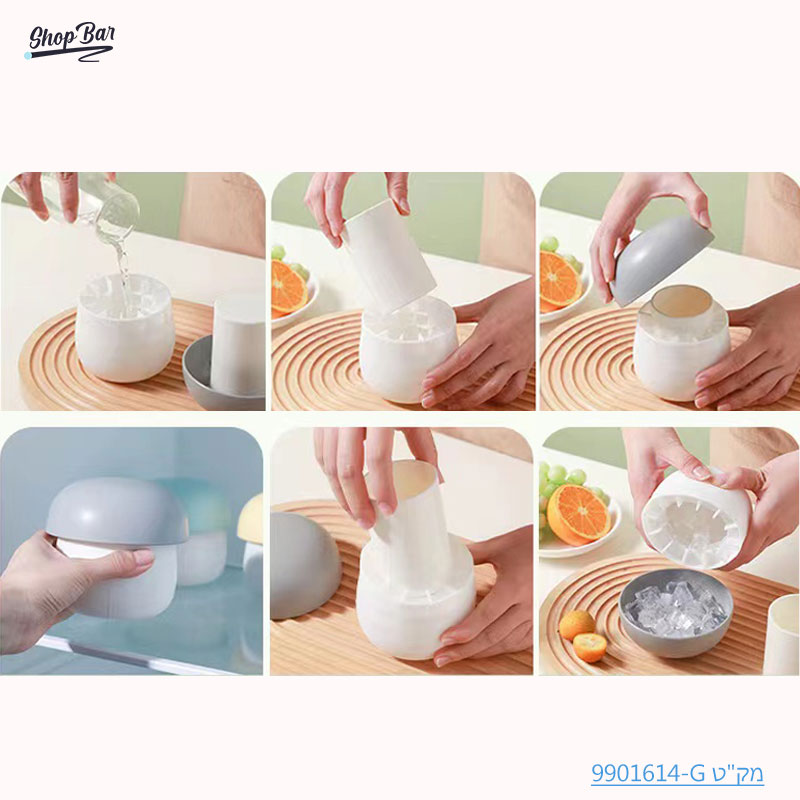 Shop Bar

מק"ט 9901614-G